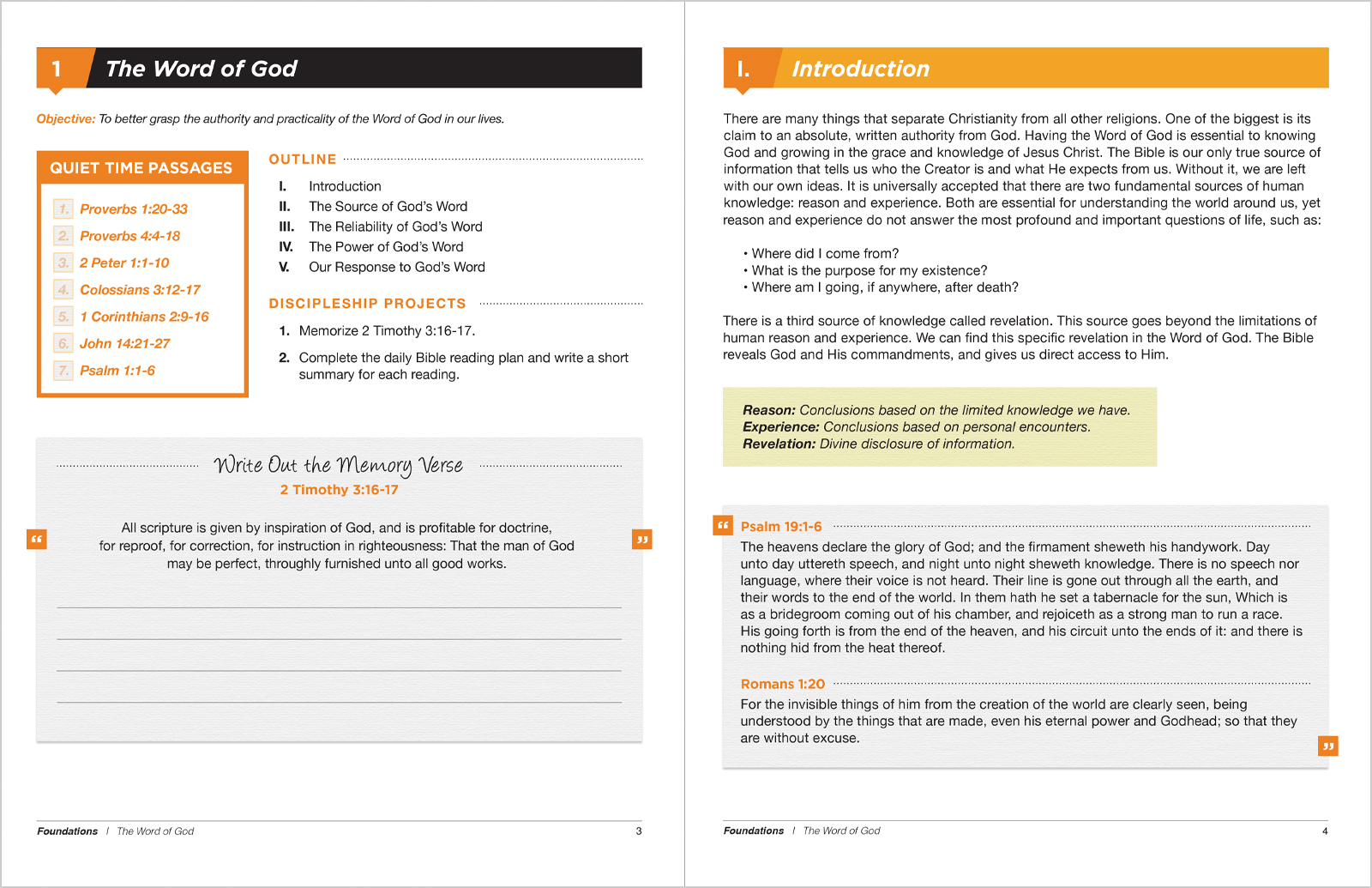 1 The Word of God

Objective: To better grasp the authority and practicality of the Word of God in our lives.

QUIET TIME PASSAGES

1. Proverbs 1:20-33
2. Proverbs 4:4-18
3. 2 Peter 1:1-10
4. Colossians 3:12-17
5. 1 Corinthians 2:9-16
6. John 14:21-27
7. Psalm 1:1-6

OUTLINE

I. Introduction
II. The Source of God's Word
III. The Reliability of God's Word
IV. The Power of God's Word
V. Our Response to God's Word

DISCIPLESHIP PROJECTS

1. Memorize 2 Timothy 3:16-17.
2. Complete the daily Bible reading plan and write a short summary for each reading.

Write Out the Memory Verse
2 Timothy 3:16-17

“ All scripture is given by inspiration of God, and is profitable for doctrine, for reproof, for correction, for instruction in righteousness: That the man of God may be perfect, throughly furnished unto all good works. ”

Foundations | The Word of God 3

I. Introduction

There are many things that separate Christianity from all other religions. One of the biggest is its claim to an absolute, written authority from God. Having the Word of God is essential to knowing God and growing in the grace and knowledge of Jesus Christ. The Bible is our only true source of information that tells us who the Creator is and what He expects from us. Without it, we are left with our own ideas. It is universally accepted that there are two fundamental sources of human knowledge: reason and experience. Both are essential for understanding the world around us, yet reason and experience do not answer the most profound and important questions of life, such as:

• Where did I come from?
• What is the purpose for my existence?
• Where am I going, if anywhere, after death?

There is a third source of knowledge called revelation. This source goes beyond the limitations of human reason and experience. We can find this specific revelation in the Word of God. The Bible reveals God and His commandments, and gives us direct access to Him.

Reason: Conclusions based on the limited knowledge we have.
Experience: Conclusions based on personal encounters.
Revelation: Divine disclosure of information.

“ Psalm 19:1-6
The heavens declare the glory of God; and the firmament sheweth his handywork. Day unto day uttereth speech, and night unto night sheweth knowledge. There is no speech nor language, where their voice is not heard. Their line is gone out through all the earth, and their words to the end of the world. In them hath he set a tabernacle for the sun, Which is as a bridegroom coming out of his chamber, and rejoiceth as a strong man to run a race. His going forth is from the end of the heaven, and his circuit unto the ends of it: and there is nothing hid from the heat thereof.

Romans 1:20
For the invisible things of him from the creation of the world are clearly seen, being understood by the things that are made, even his eternal power and Godhead; so that they are without excuse. ”

Foundations | The Word of God 4